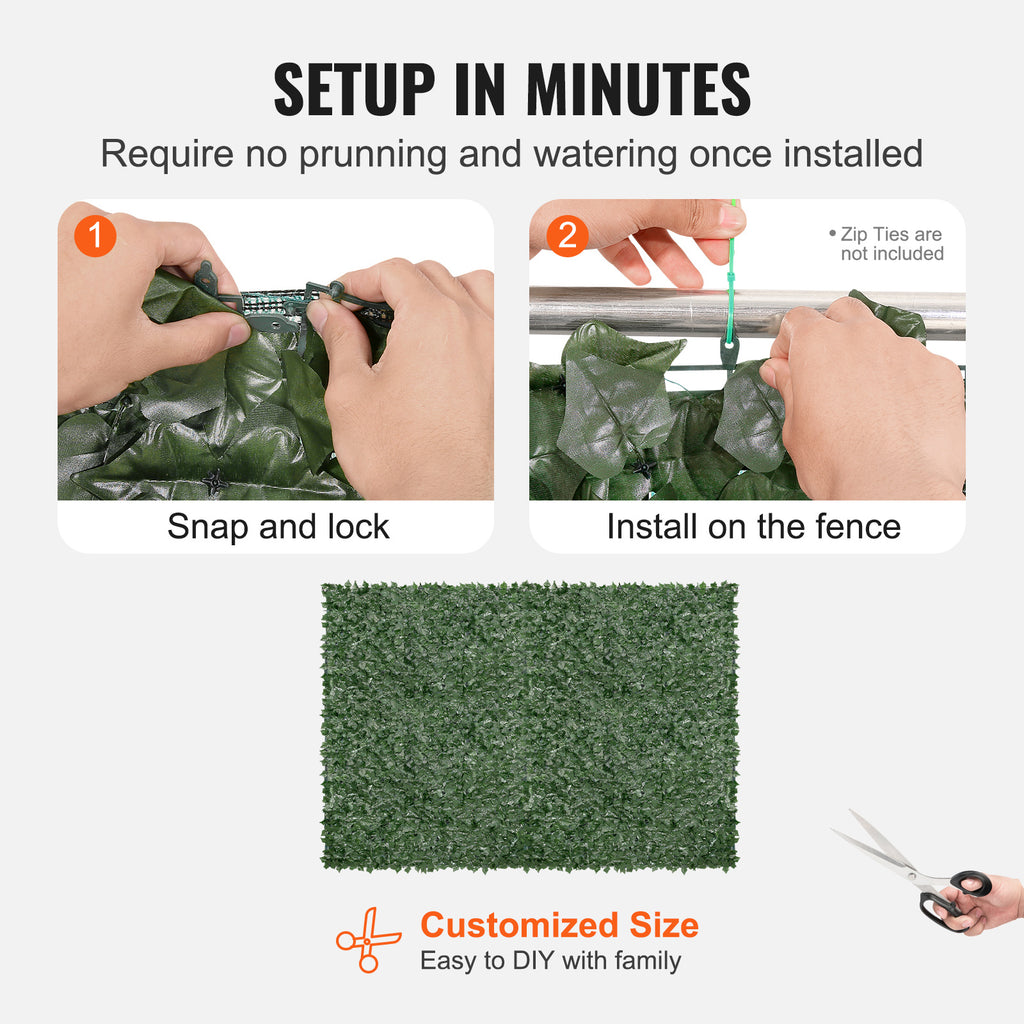 SETUP IN MINUTES
Require no prunning and watering once installed

1

Snap and lock

2

• Zip Ties are not included

Install on the fence

Customized Size
Easy to DIY with family