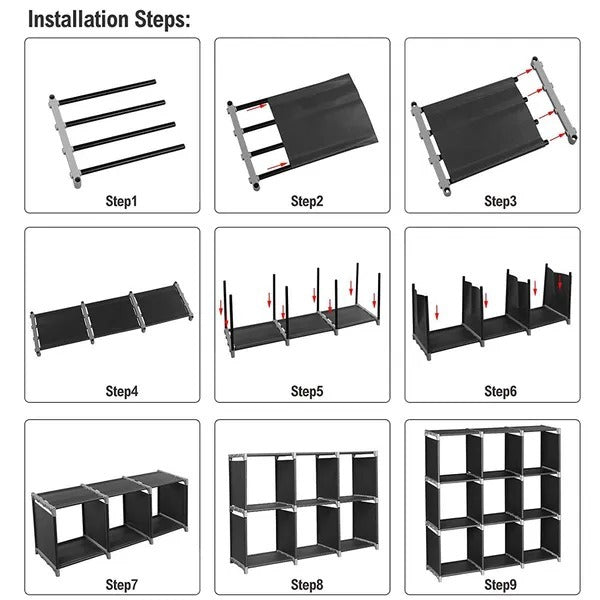 Installation Steps:

Step1

Step2

Step3

Step4

Step5

Step6

Step7

Step8

Step9